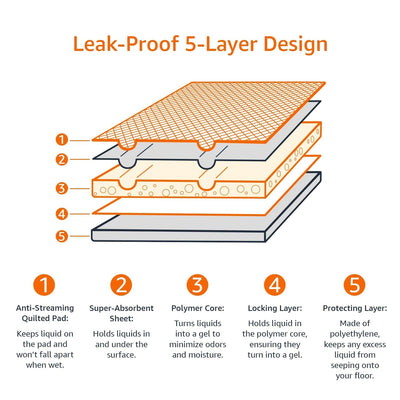 Leak-Proof 5-Layer Design

1
2
3
4
5

1
Anti-Streaming Quilted Pad:
Keeps liquid on the pad and won't fall apart when wet.

2
Super-Absorbent Sheet:
Holds liquids in and under the surface.

3
Polymer Core:
Turns liquids into a gel to minimize odors and moisture.

4
Locking Layer:
Holds liquid in the polymer core, ensuring they turn into a gel.

5
Protecting Layer:
Made of polyethylene, keeps any excess liquid from seeping onto your floor.